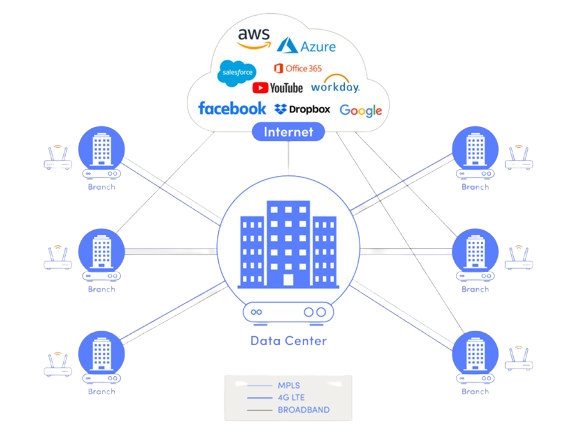 aws
Azure
salesforce
Office 365
YouTube
workday.
facebook
Dropbox
Google
Internet
Branch
Branch
Branch
Branch
Branch
Branch
Data Center
MPLS
4G LTE
BROADBAND